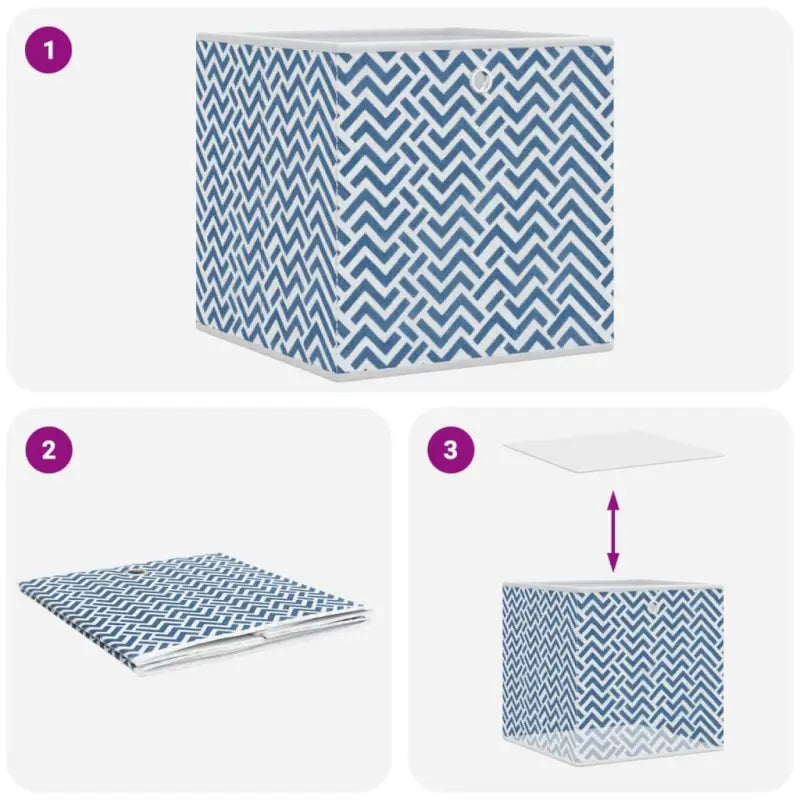 1

2

3