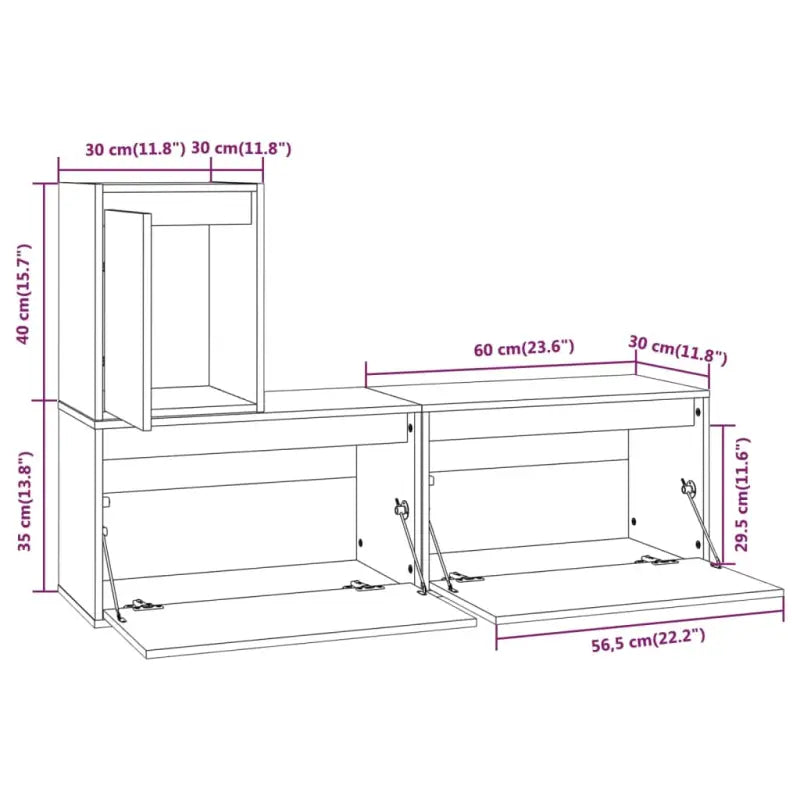 30 cm(11.8") 30 cm(11.8")

40 cm(15.7")

35 cm(13.8")

60 cm(23.6")

30 cm(11.8")

29.5 cm(11.6")

56,5 cm(22.2")