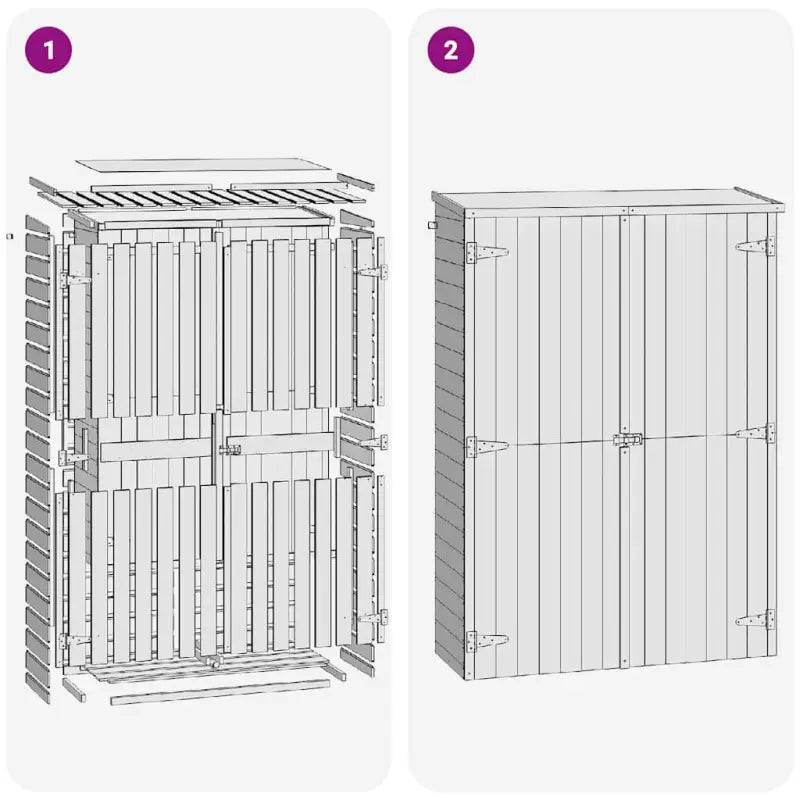 1

2