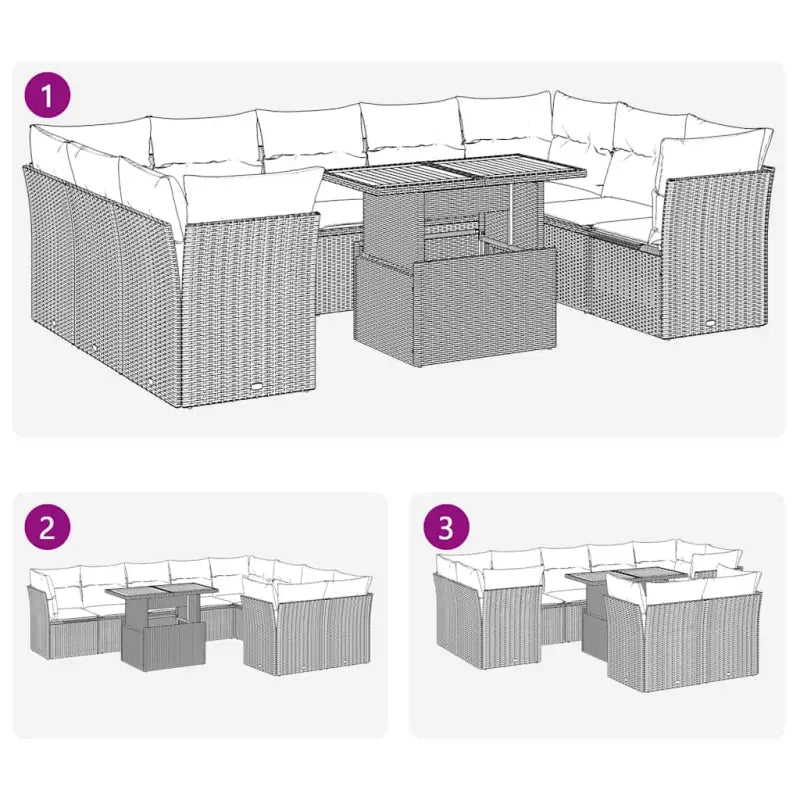 1

2

3