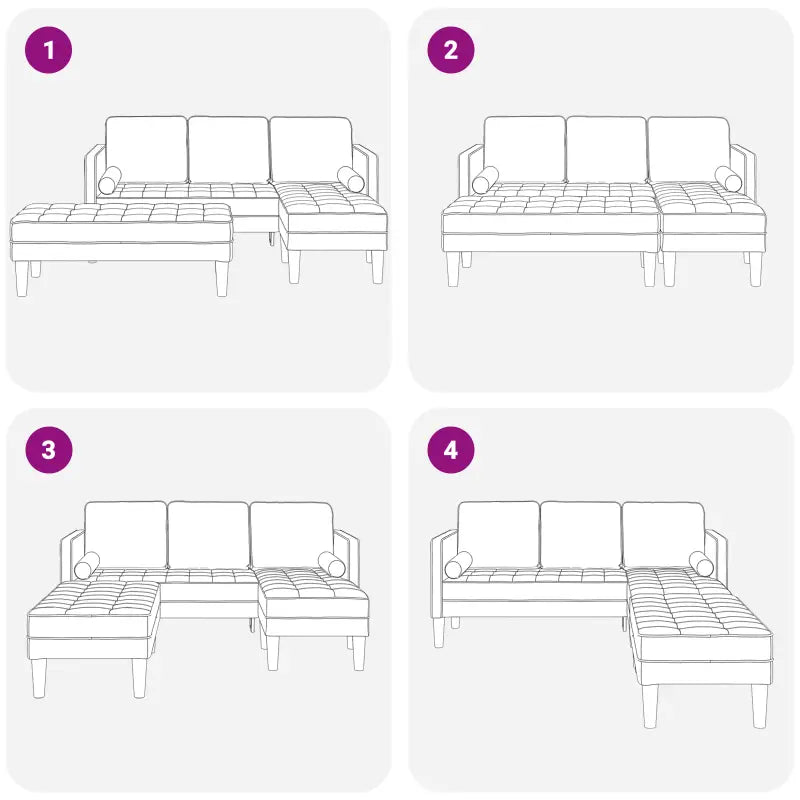 1

2

3

4