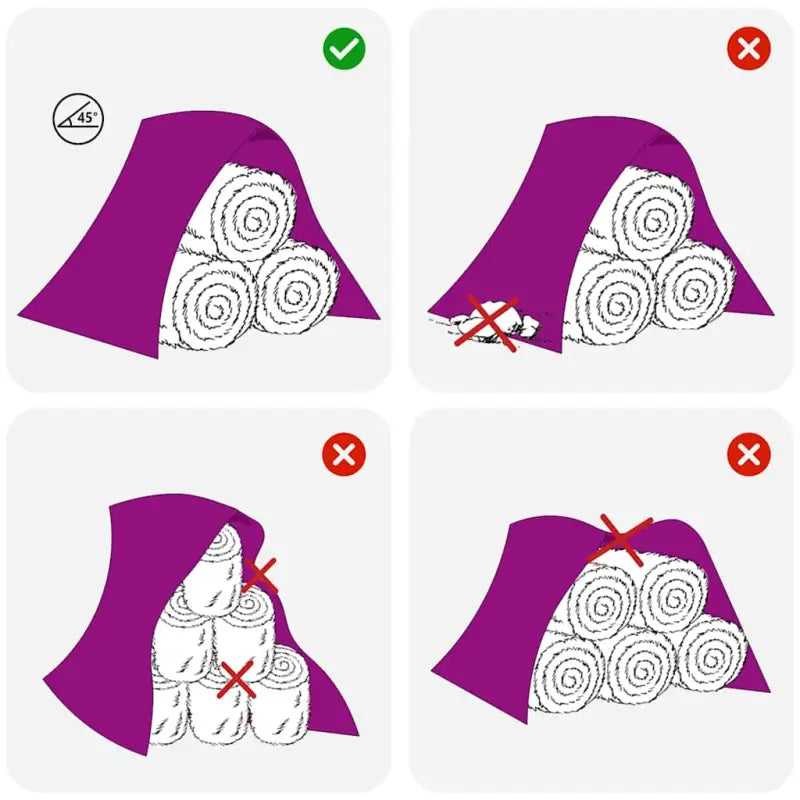 45°