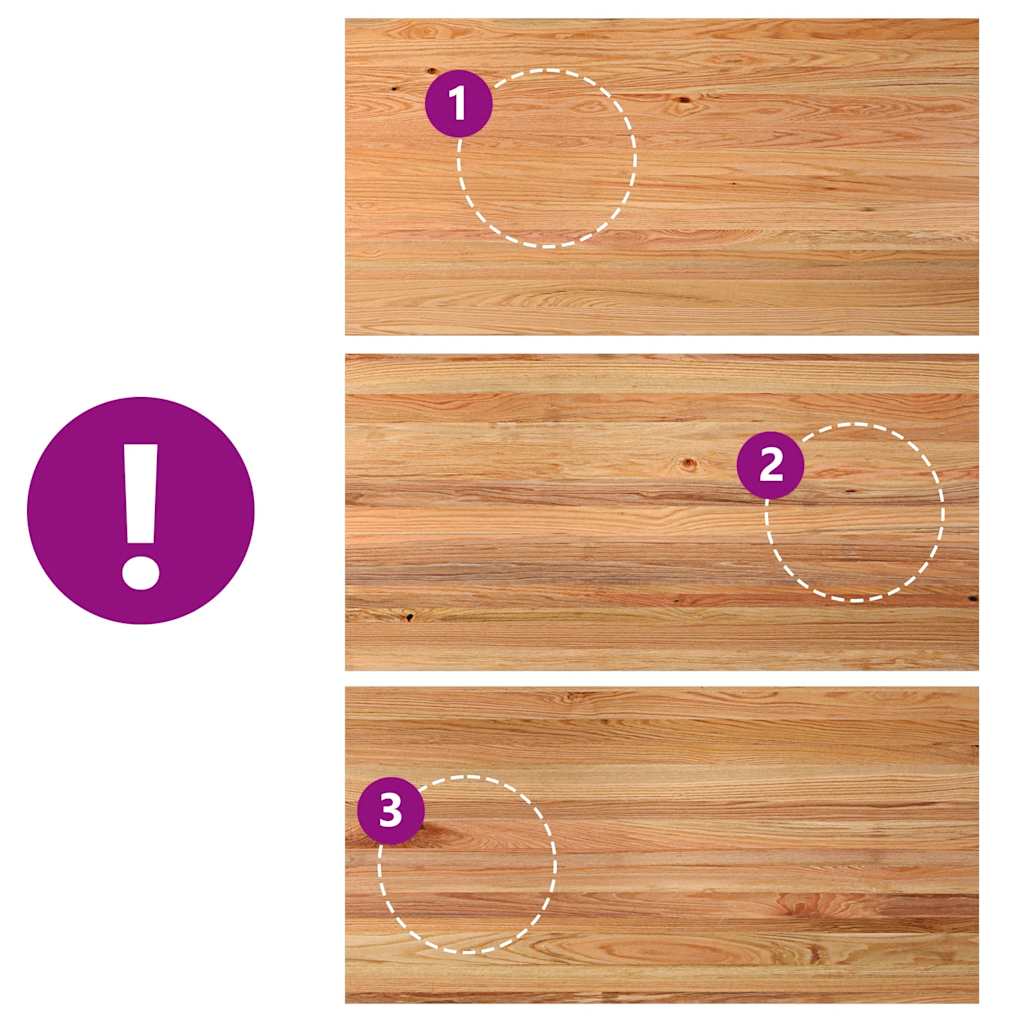 !
1
2
3