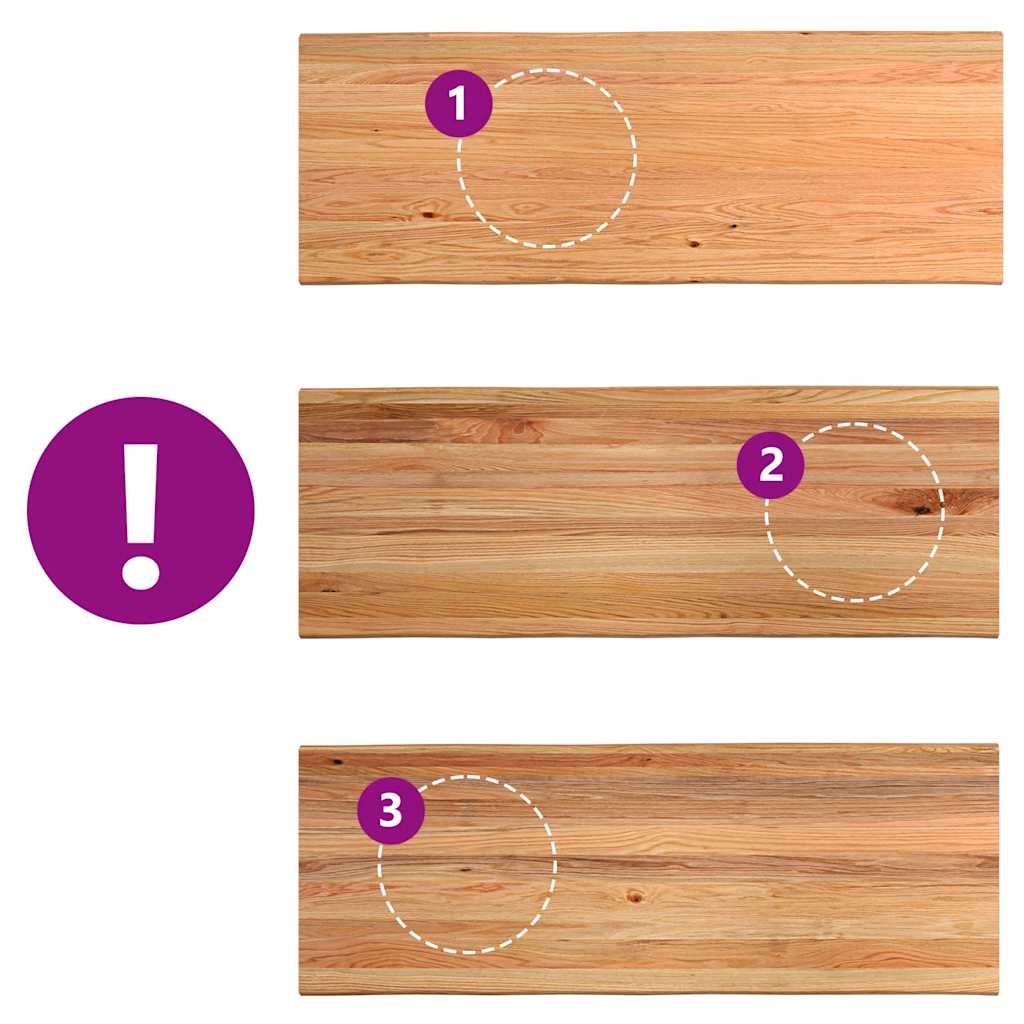 1

!

2

3