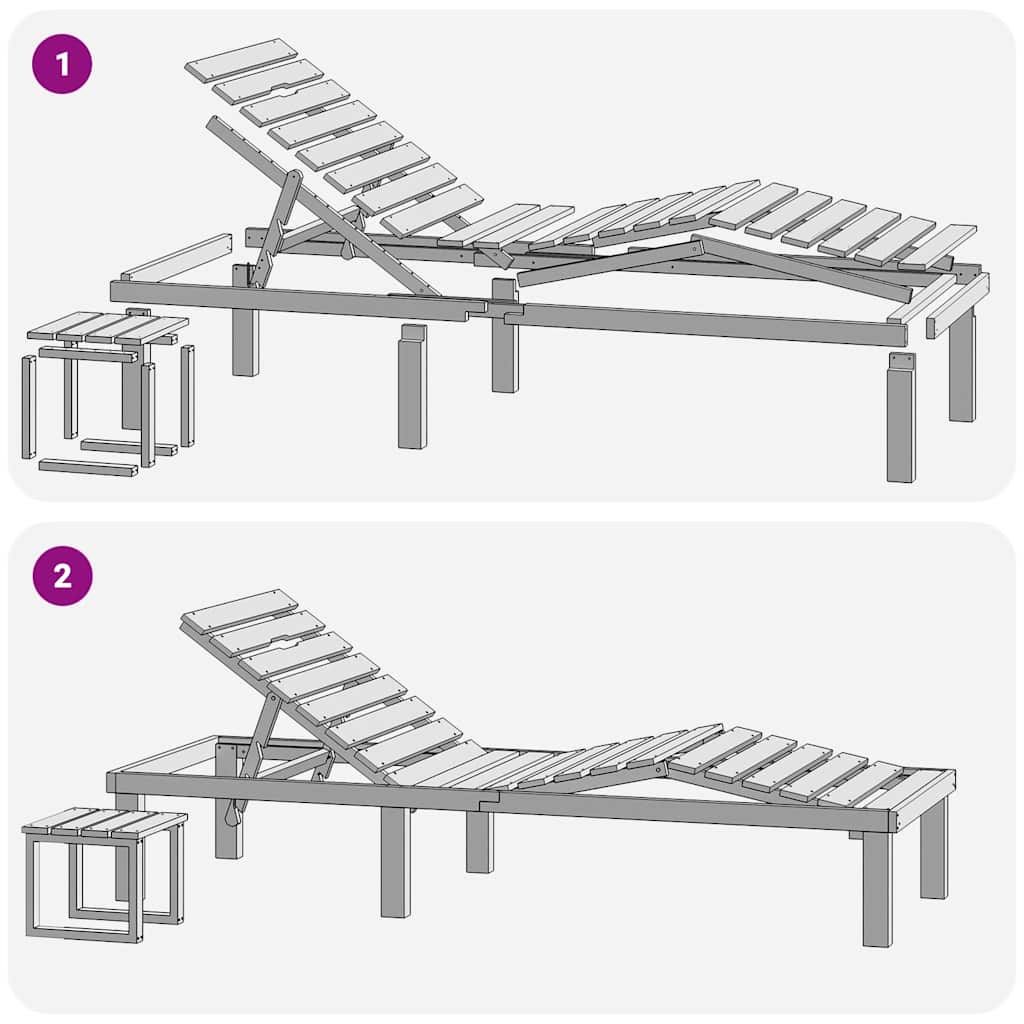 1

2